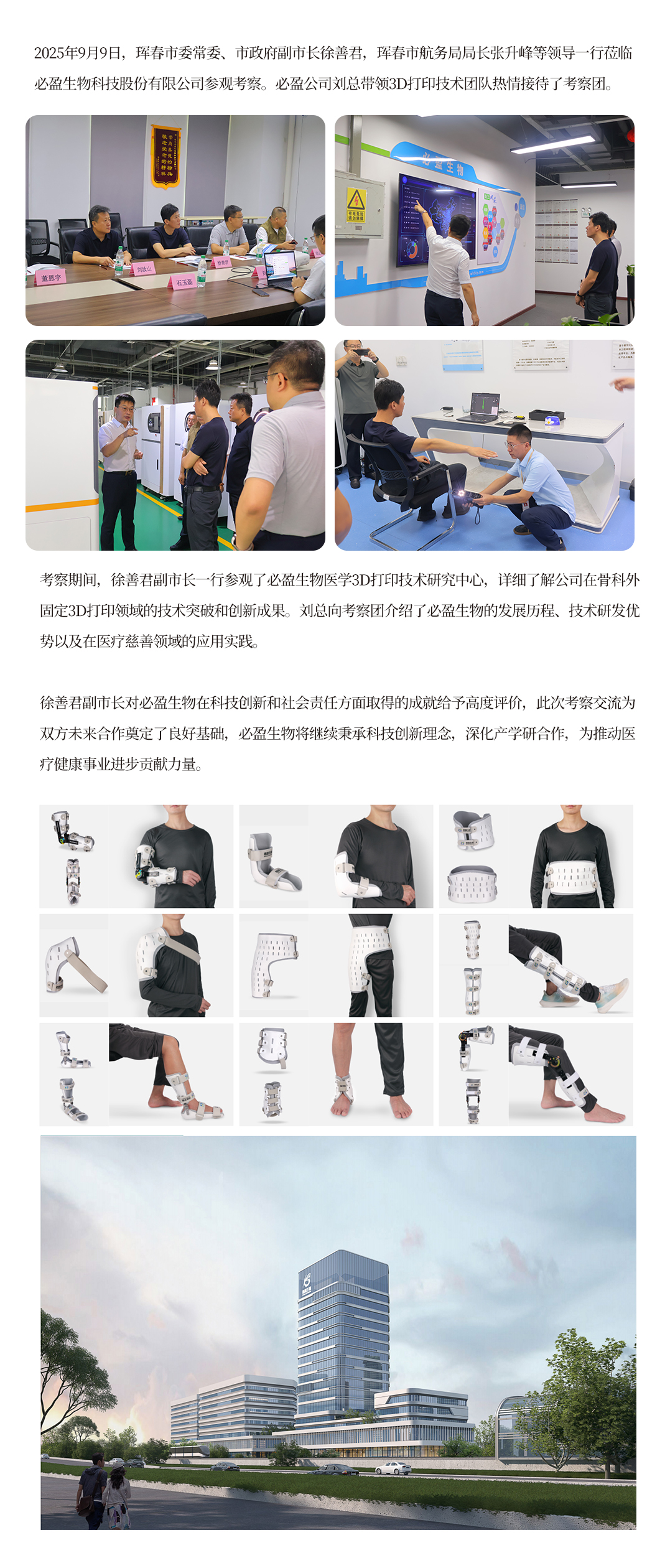 2025年9月9日，珲春市委常委、市政府副市长徐善君，珲春市航务局局长张升峰等领导一行莅临必盈生物科技股份有限公司参观考察。必盈公司刘总带领3D打印技术团队热情接待了考察团。

董恩宇 刘汝山 石玉磊

必盈生物

考察期间，徐善君副市长一行参观了必盈生物医学3D打印技术研究中心，详细了解公司在骨科外固定3D打印领域的技术突破和创新成果。刘总向考察团介绍了必盈生物的发展历程、技术研发优势以及在医疗慈善领域的应用实践。

徐善君副市长对必盈生物在科技创新和社会责任方面取得的成就给予高度评价，此次考察交流为双方未来合作奠定了良好基础，必盈生物将继续秉承科技创新理念，深化产学研合作，为推动医疗健康事业进步贡献力量。