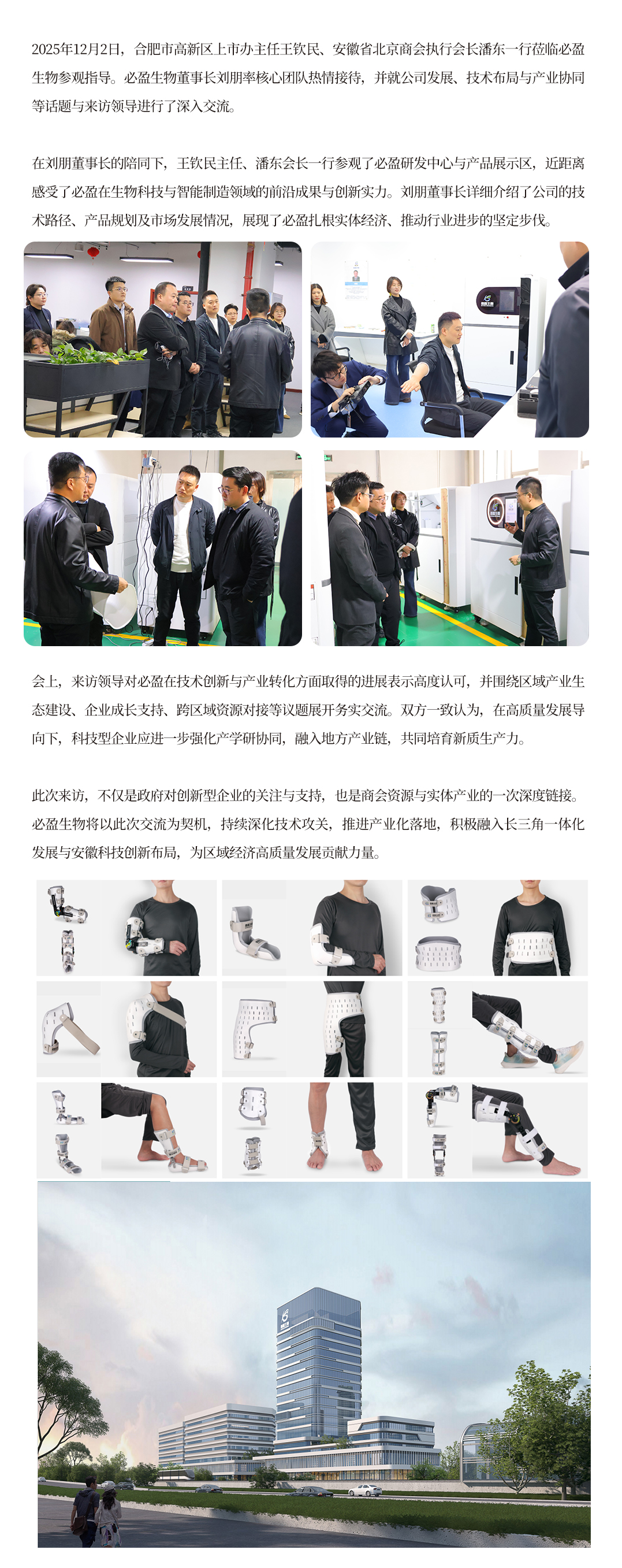 2025年12月2日，合肥市高新区上市办主任王钦民、安徽省北京商会执行会长潘东一行莅临必盈生物参观指导。必盈生物董事长刘朋率核心团队热情接待，并就公司发展、技术布局与产业协同等话题与来访领导进行了深入交流。

在刘朋董事长的陪同下，王钦民主任、潘东会长一行参观了必盈研发中心与产品展示区，近距离感受了必盈在生物科技与智能制造领域的前沿成果与创新实力。刘朋董事长详细介绍了公司的技术路径、产品规划及市场发展情况，展现了必盈扎根实体经济、推动行业进步的坚定步伐。

会上，来访领导对必盈在技术创新与产业转化方面取得的进展表示高度认可，并围绕区域产业生态建设、企业成长支持、跨区域资源对接等议题展开务实交流。双方一致认为，在高质量发展导向下，科技型企业应进一步强化产学研协同，融入地方产业链，共同培育新质生产力。

此次来访，不仅是政府对创新型企业的关注与支持，也是商会资源与实体产业的一次深度链接。必盈生物将以此次交流为契机，持续深化技术攻关，推进产业化落地，积极融入长三角一体化发展与安徽科技创新布局，为区域经济高质量发展贡献力量。